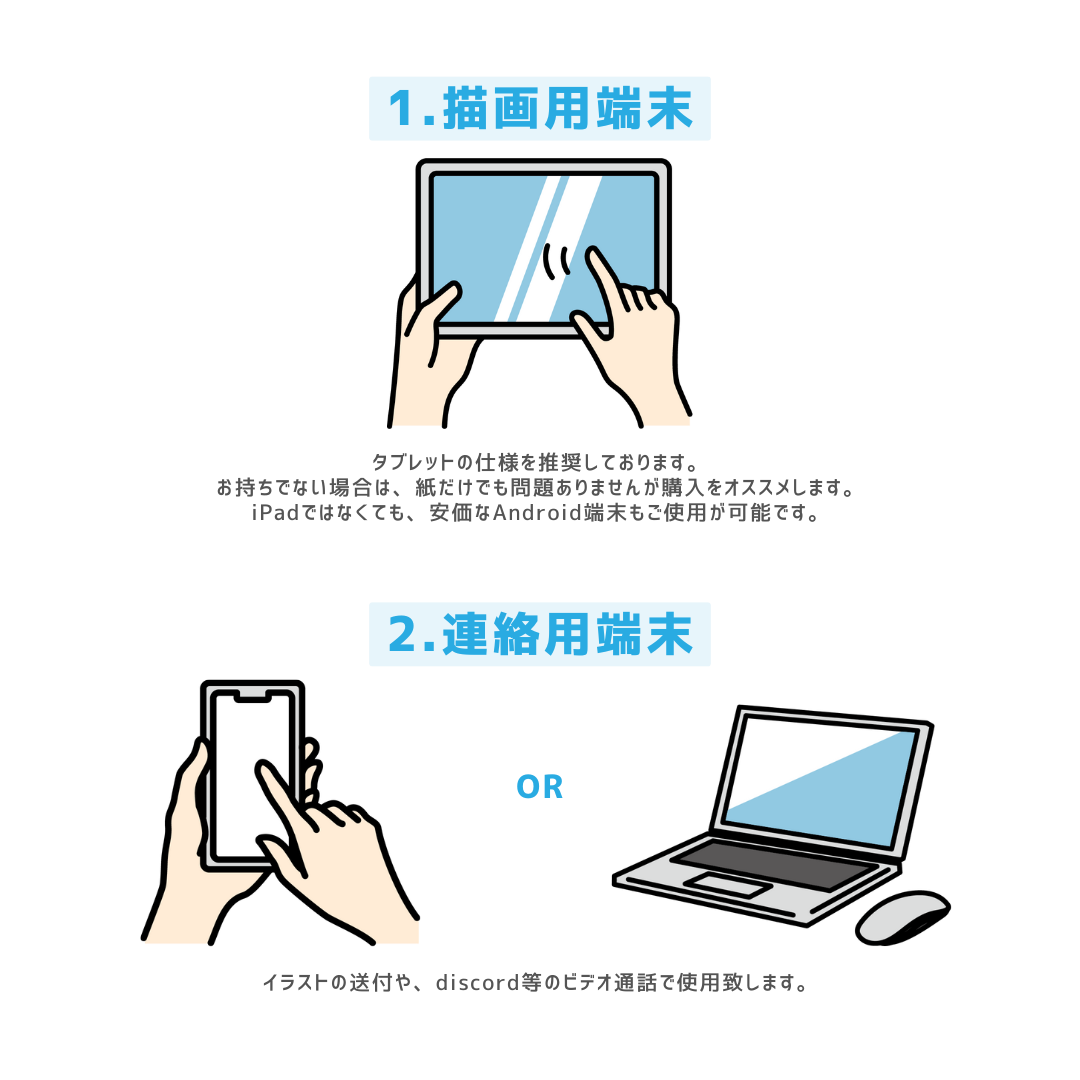 1.描画用端末

タブレットの仕様を推奨しております。
お持ちでない場合は、紙だけでも問題ありませんが購入をオススメします。
iPadではなくても、安価なAndroid端末もご使用が可能です。

2.連絡用端末

OR

イラストの送付や、discord等のビデオ通話で使用致します。